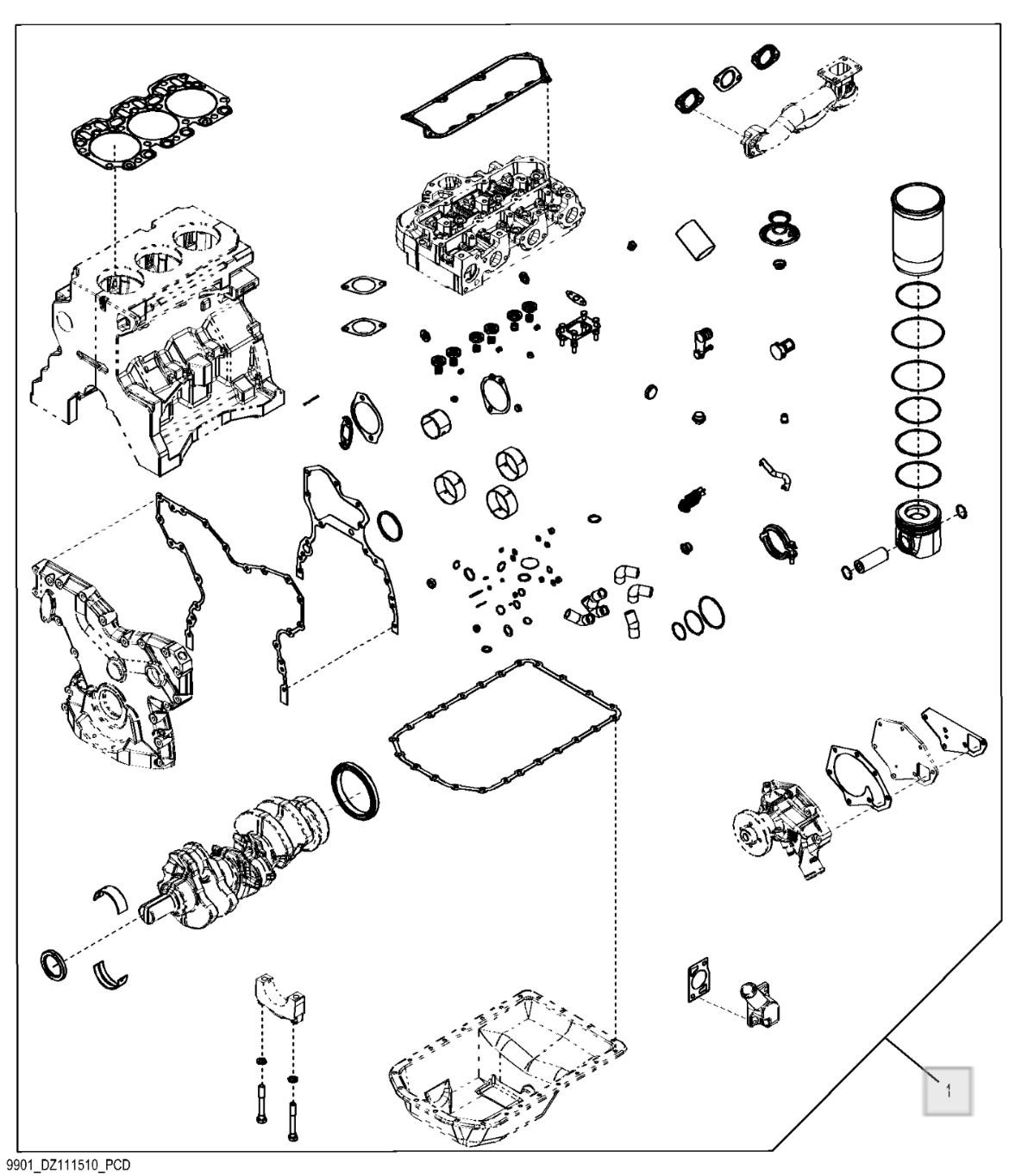 1

9901_DZ111510_PCD